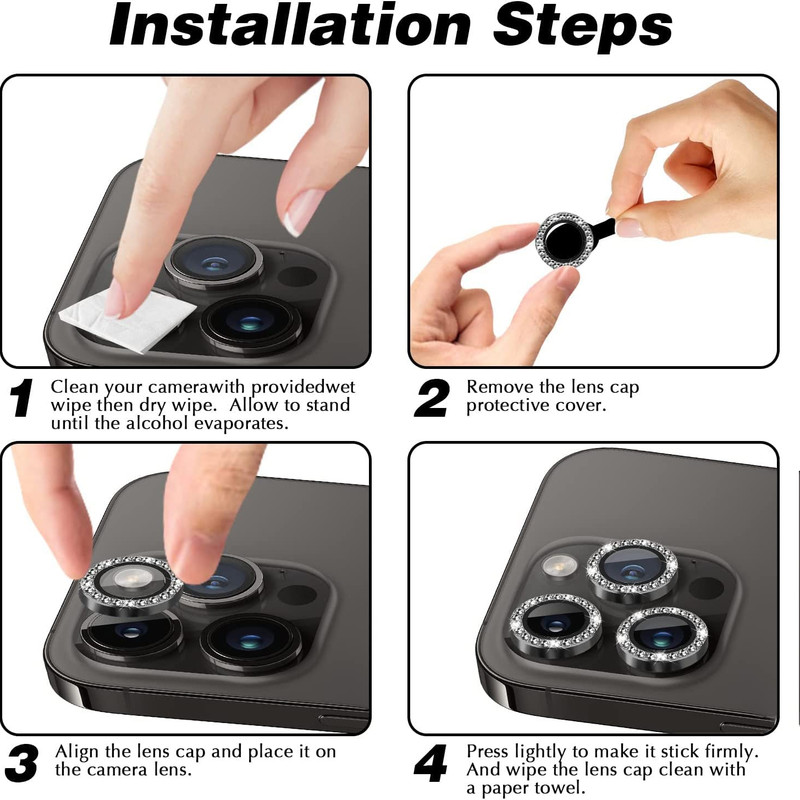 Installation Steps

1 Clean your camerawith providedwet wipe then dry wipe. Allow to stand until the alcohol evaporates.

2 Remove the lens cap protective cover.

3 Align the lens cap and place it on the camera lens.

4 Press lightly to make it stick firmly. And wipe the lens cap clean with a paper towel.