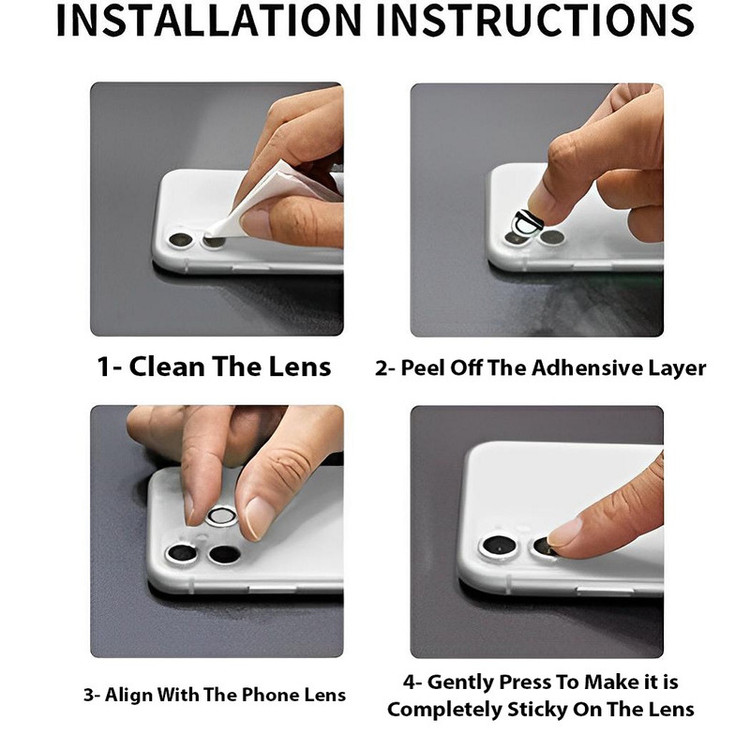 INSTALLATION INSTRUCTIONS

1- Clean The Lens

2- Peel Off The Adhensive Layer

3- Align With The Phone Lens

4- Gently Press To Make it is Completely Sticky On The Lens