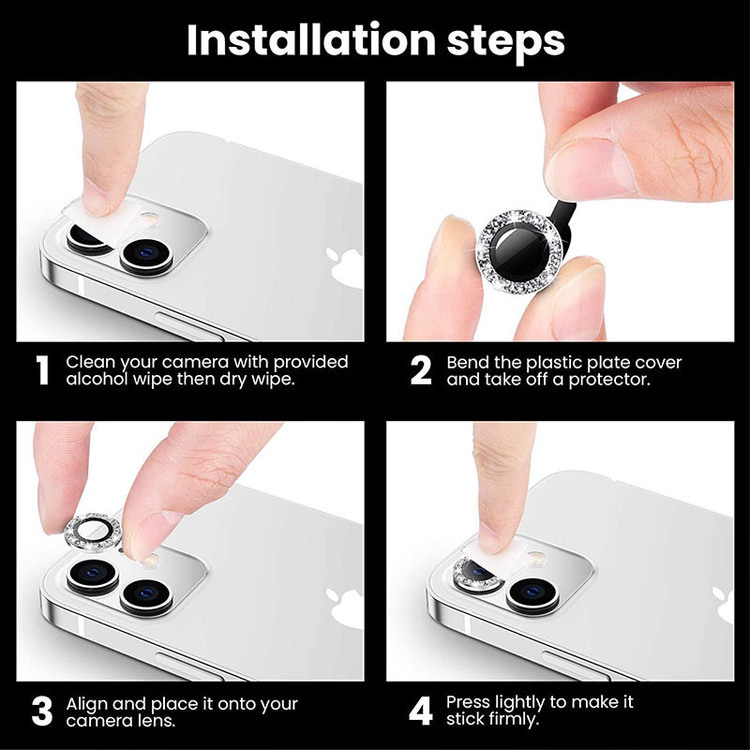 Installation steps

1 Clean your camera with provided alcohol wipe then dry wipe.

2 Bend the plastic plate cover and take off a protector.

3 Align and place it onto your camera lens.

4 Press lightly to make it stick firmly.