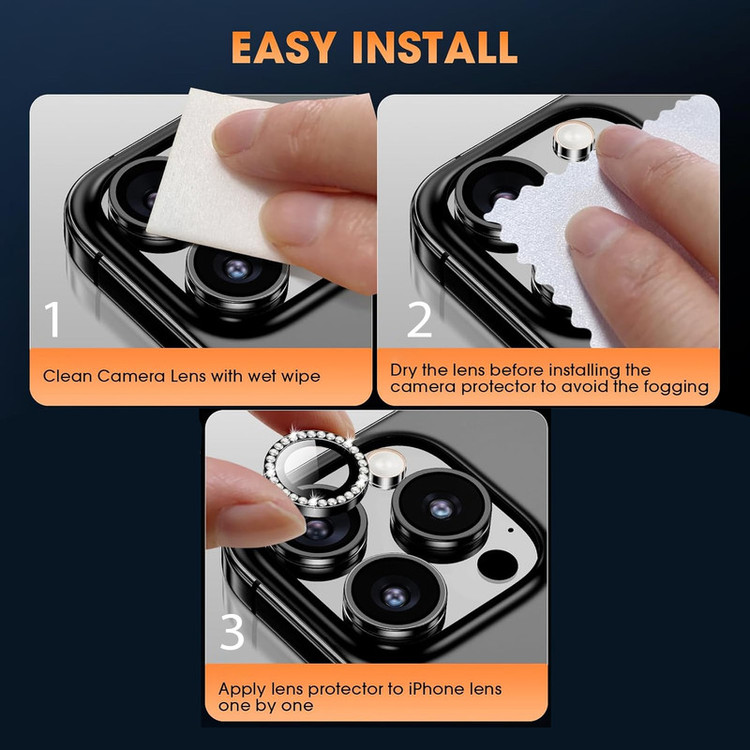 EASY INSTALL

1

Clean Camera Lens with wet wipe

2

Dry the lens before installing the camera protector to avoid the fogging

3

Apply lens protector to iPhone lens one by one