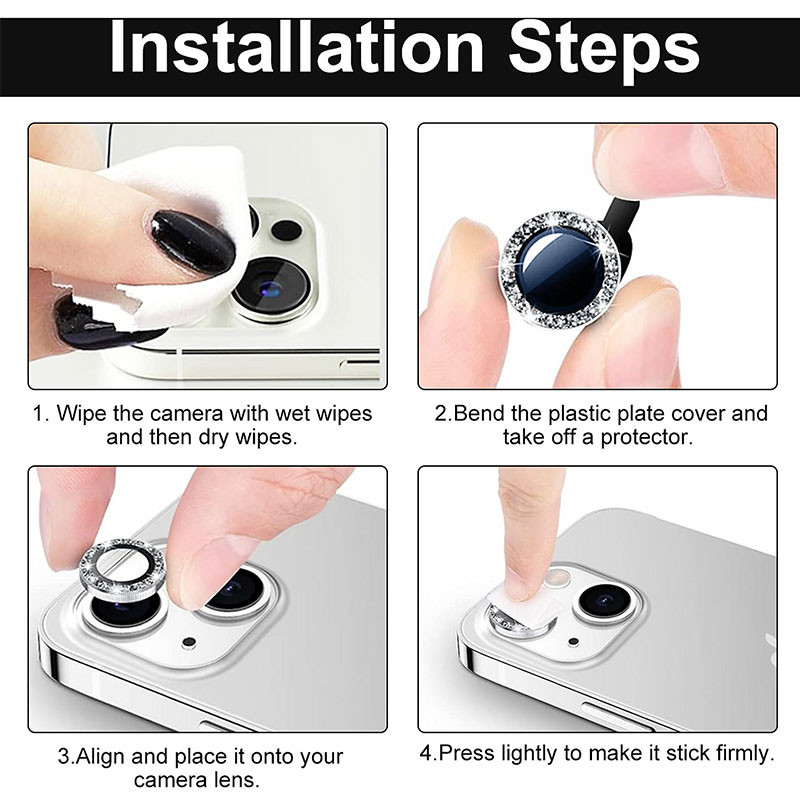 Installation Steps

1. Wipe the camera with wet wipes and then dry wipes.

2.Bend the plastic plate cover and take off a protector.

3.Align and place it onto your camera lens.

4.Press lightly to make it stick firmly.