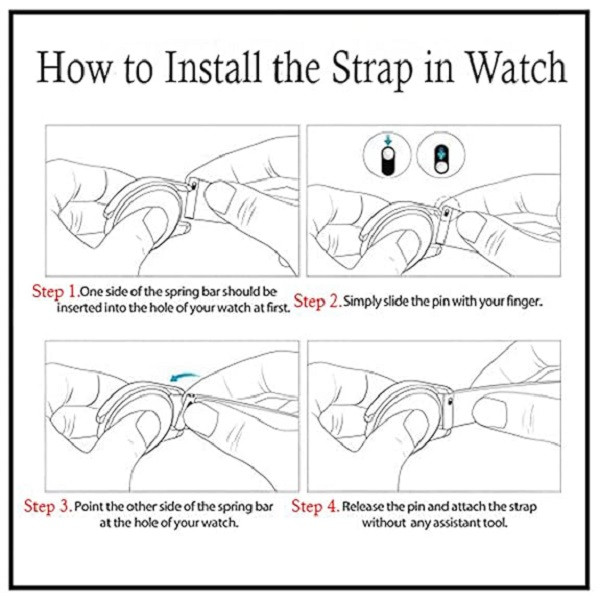 How to Install the Strap in Watch

Step 1. One side of the spring bar should be inserted into the hole of your watch at first.

Step 2. Simply slide the pin with your finger.

Step 3. Point the other side of the spring bar at the hole of your watch.

Step 4. Release the pin and attach the strap without any assistant tool.